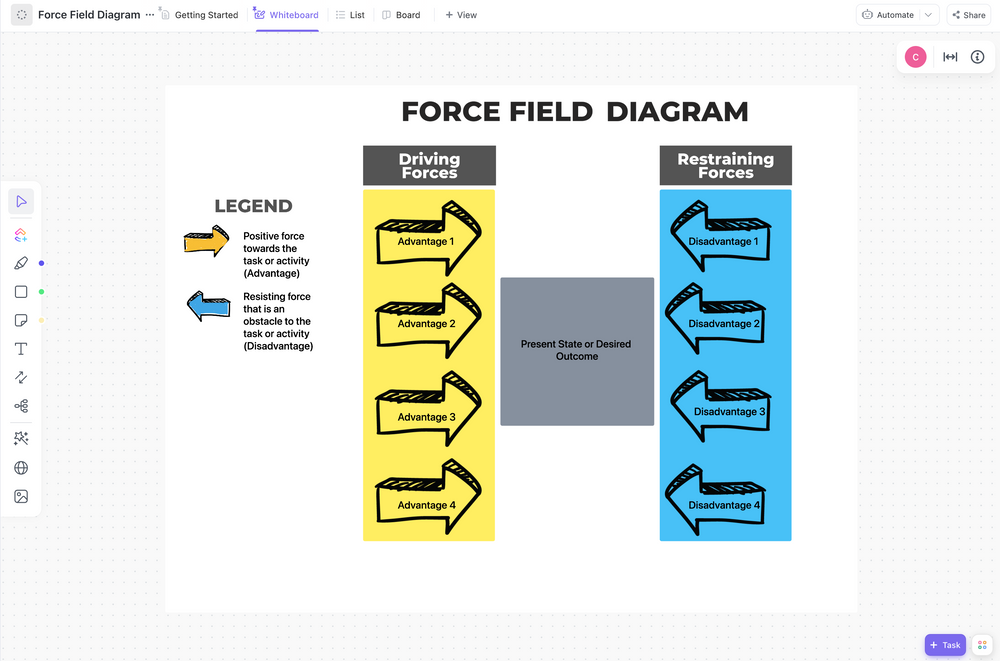 Force Field Diagram ··· Getting Started Whiteboard List Board + View

Automate Share

C

FORCE FIELD DIAGRAM

LEGEND

Positive force towards the task or activity (Advantage)

Resisting force that is an obstacle to the task or activity (Disadvantage)

Driving Forces

Advantage 1

Advantage 2

Advantage 3

Advantage 4

Present State or Desired Outcome

Restraining Forces

Disadvantage 1

Disadvantage 2

Disadvantage 3

Disadvantage 4

+ Task