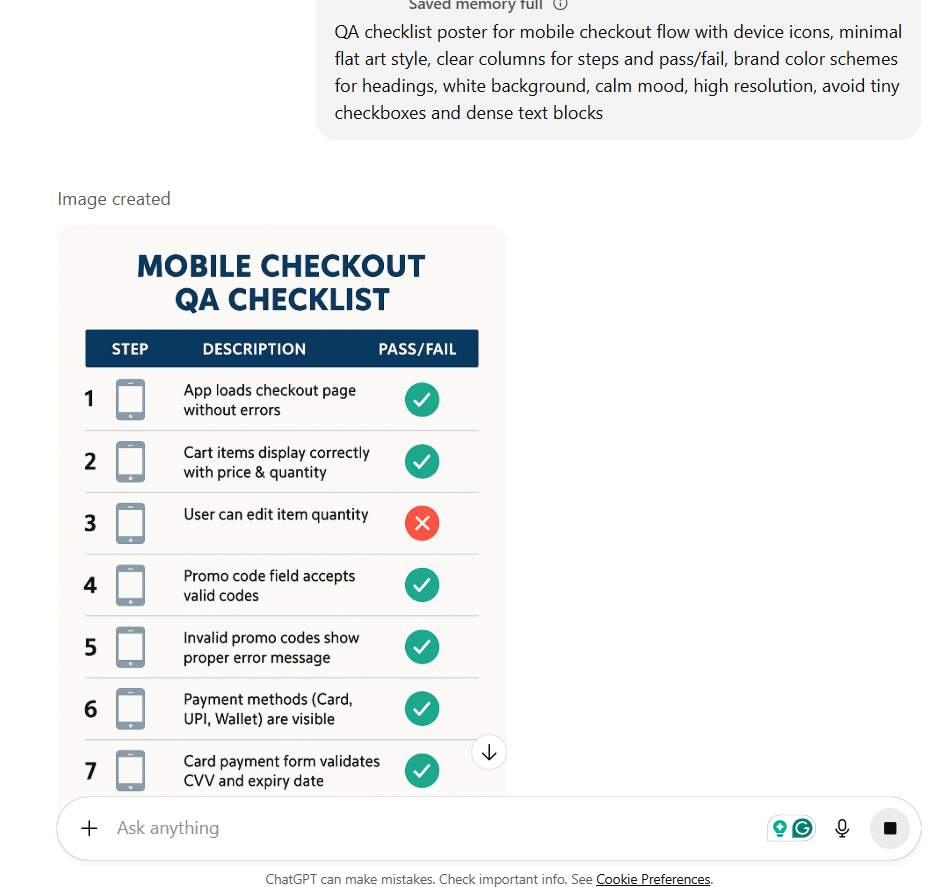 Saved memory full

QA checklist poster for mobile checkout flow with device icons, minimal flat art style, clear columns for steps and pass/fail, brand color schemes for headings, white background, calm mood, high resolution, avoid tiny checkboxes and dense text blocks

Image created

MOBILE CHECKOUT QA CHECKLIST

| STEP | DESCRIPTION | PASS/FAIL |
|---|---|---|
| 1 | App loads checkout page without errors | ✓ |
| 2 | Cart items display correctly with price & quantity | ✓ |
| 3 | User can edit item quantity | ✕ |
| 4 | Promo code field accepts valid codes | ✓ |
| 5 | Invalid promo codes show proper error message | ✓ |
| 6 | Payment methods (Card, UPI, Wallet) are visible | ✓ |
| 7 | Card payment form validates CVV and expiry date | ✓ |

Ask anything

ChatGPT can make mistakes. Check important info. See Cookie Preferences.