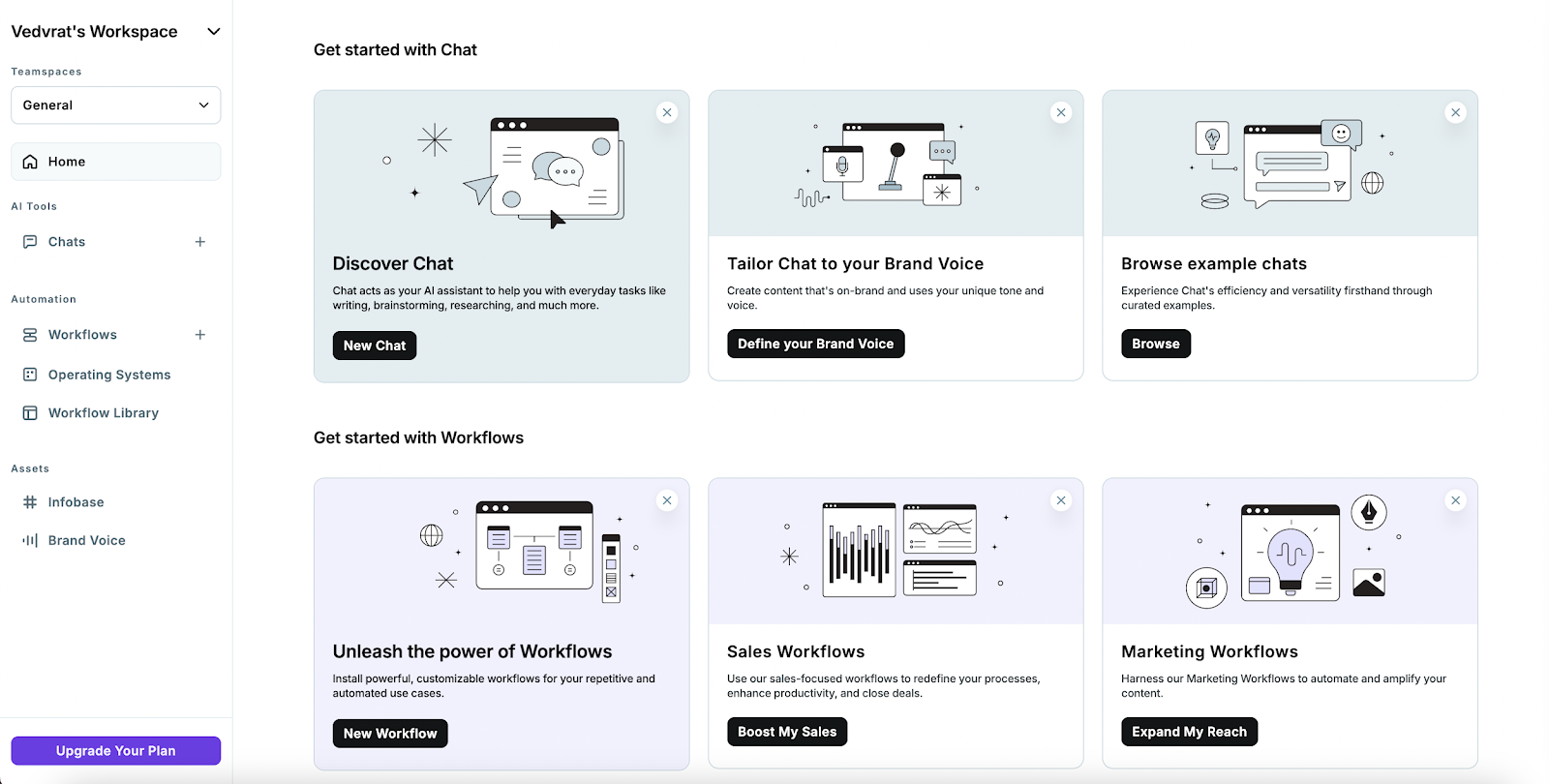 Vedvrat's Workspace

Teamspaces

General

Home

AI Tools

Chats

Automation

Workflows

Operating Systems

Workflow Library

Assets

Infobase

Brand Voice

Upgrade Your Plan

Get started with Chat

Discover Chat

Chat acts as your AI assistant to help you with everyday tasks like writing, brainstorming, researching, and much more.

New Chat

Tailor Chat to your Brand Voice

Create content that's on-brand and uses your unique tone and voice.

Define your Brand Voice

Browse example chats

Experience Chat's efficiency and versatility firsthand through curated examples.

Browse

Get started with Workflows

Unleash the power of Workflows

Install powerful, customizable workflows for your repetitive and automated use cases.

New Workflow

Sales Workflows

Use our sales-focused workflows to redefine your processes, enhance productivity, and close deals.

Boost My Sales

Marketing Workflows

Harness our Marketing Workflows to automate and amplify your content.

Expand My Reach